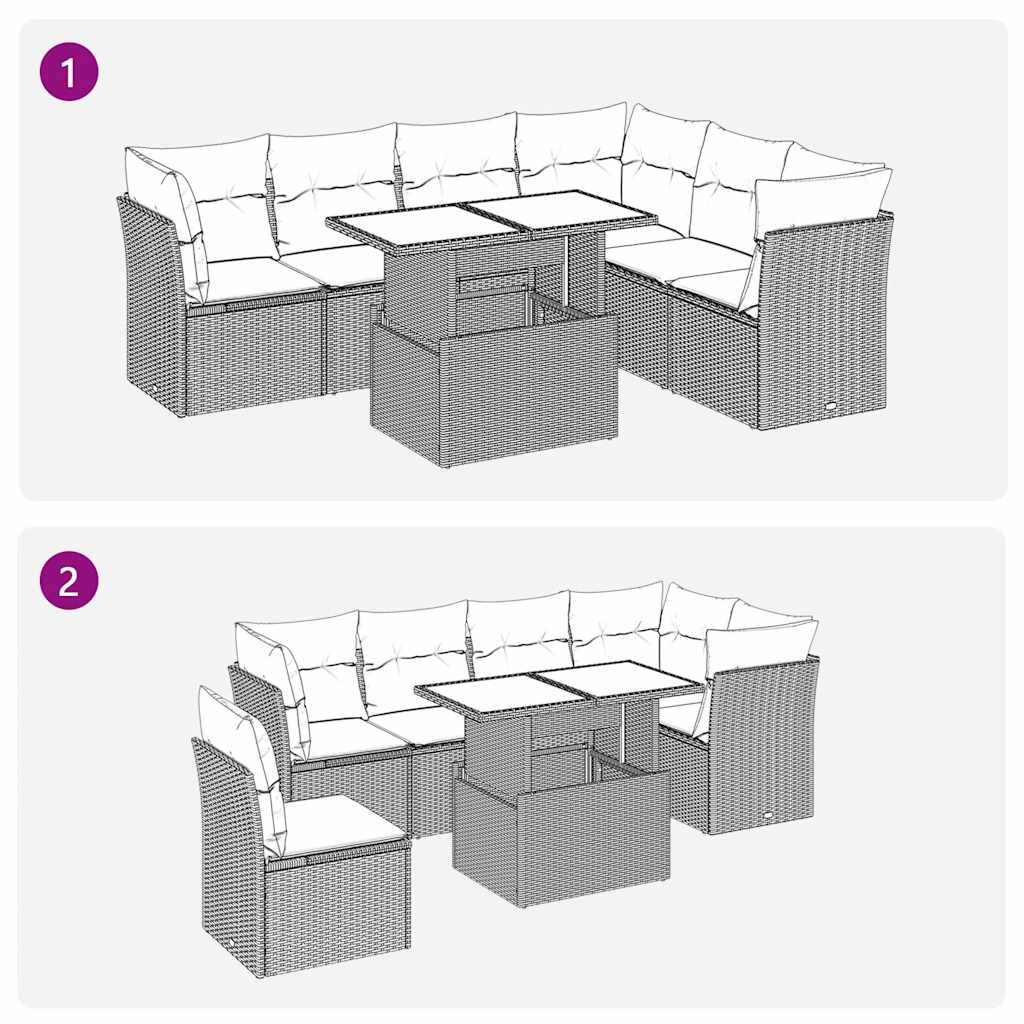 1

2