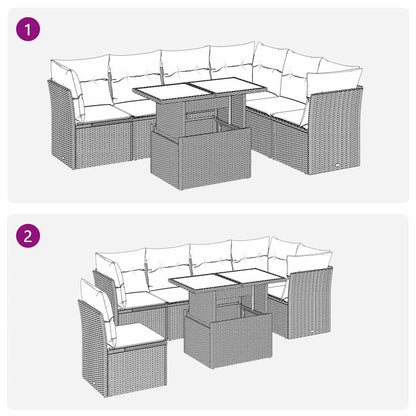 1

2